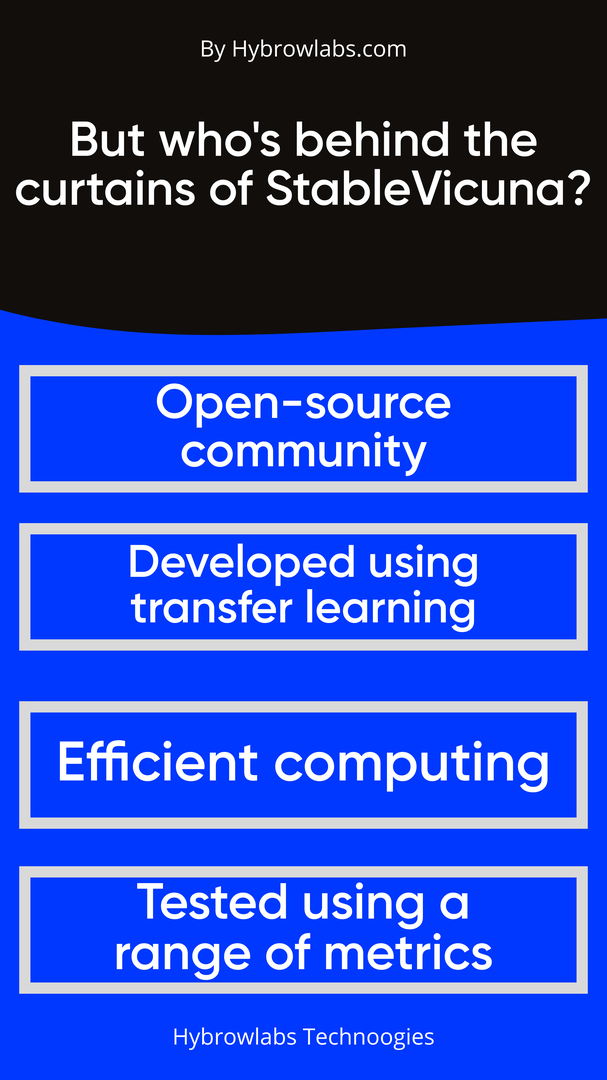 By Hybrowlabs.com

But who's behind the curtains of StableVicuna?

Open-source community

Developed using transfer learning

Efficient computing

Tested using a range of metrics

Hybrowlabs Technoogies